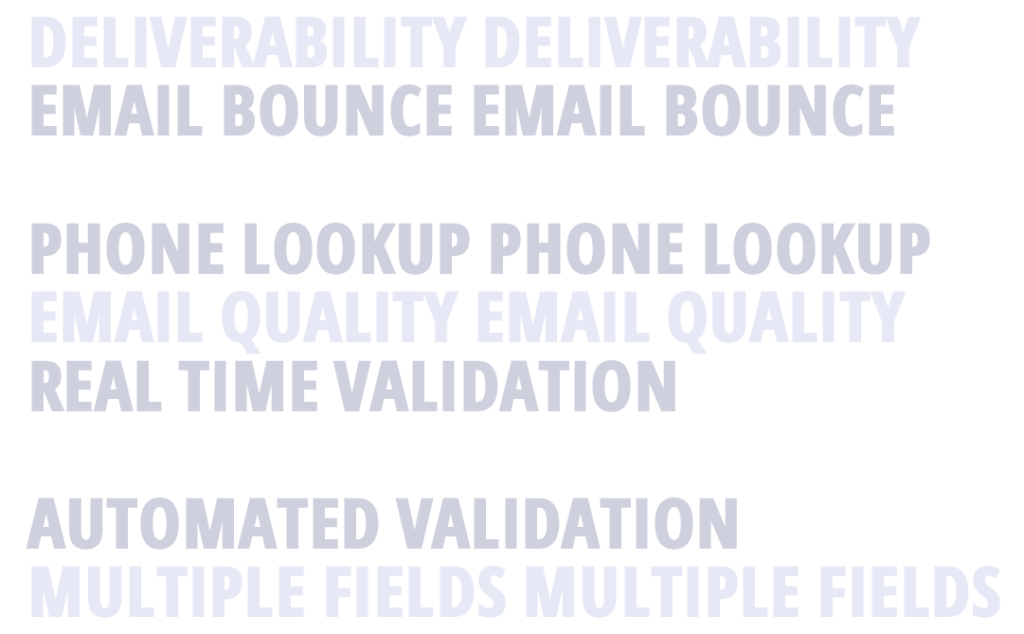 DELIVERABILITY DELIVERABILITY
EMAIL BOUNCE EMAIL BOUNCE

PHONE LOOKUP PHONE LOOKUP
EMAIL QUALITY EMAIL QUALITY
REAL TIME VALIDATION

AUTOMATED VALIDATION
MULTIPLE FIELDS MULTIPLE FIELDS